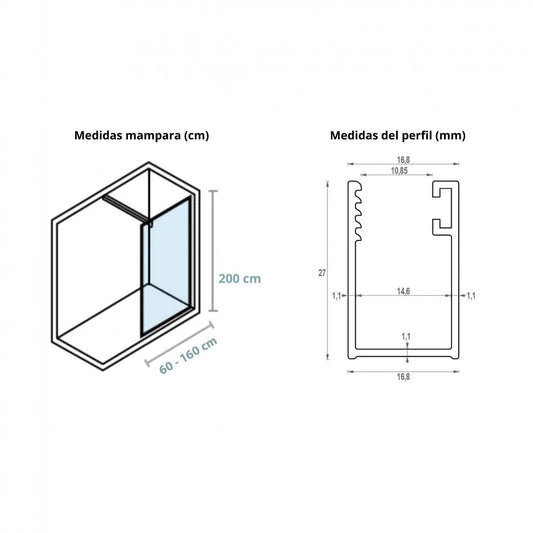 Medidas mampara (cm)

200 cm

60 - 160 cm

Medidas del perfil (mm)

16,8

10,85

27

1,1

14,6

1,1

1,1

16,8