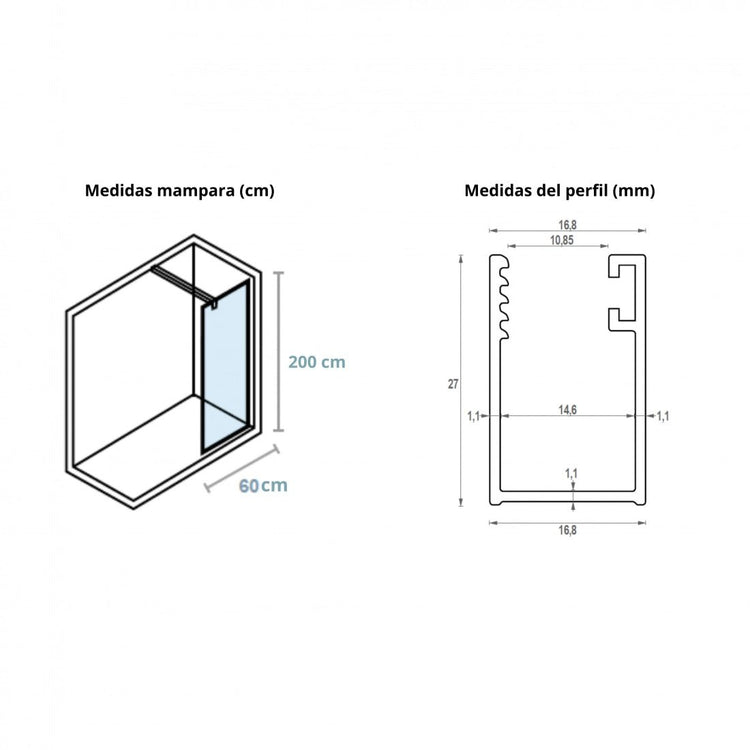 Medidas mampara (cm)

200 cm

60 cm

Medidas del perfil (mm)

16,8

10,85

27

1,1

14,6

1,1

1,1

16,8